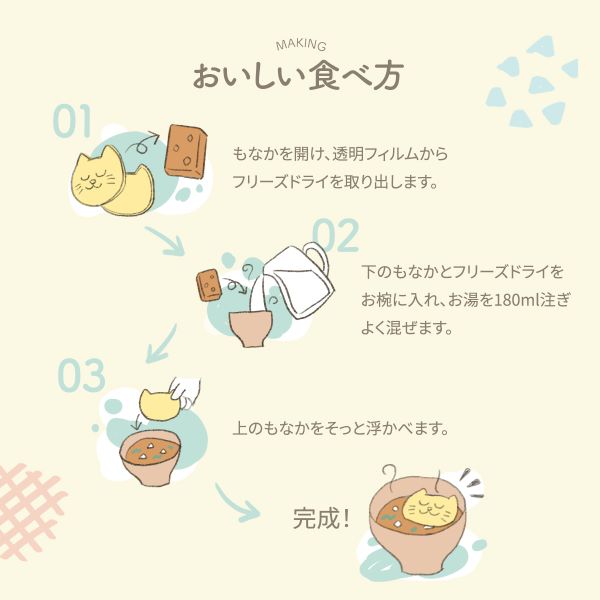 MAKING
おいしい食べ方

01
もなかを開け、透明フィルムからフリーズドライを取り出します。

02
下のもなかとフリーズドライをお椀に入れ、お湯を180ml注ぎよく混ぜます。

03
上のもなかをそっと浮かべます。

完成!